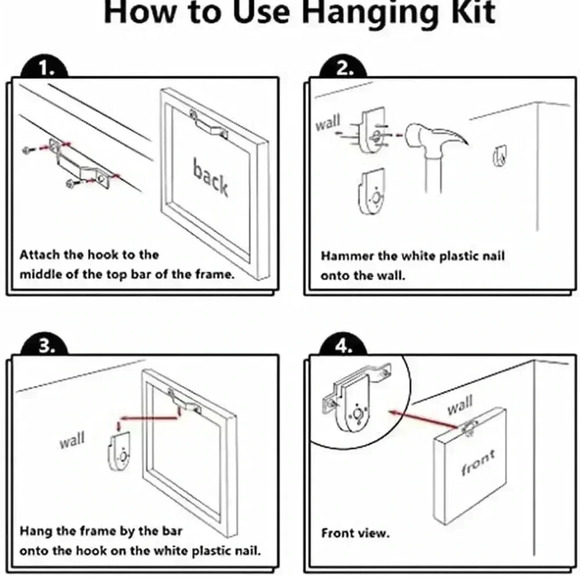 How to Use Hanging Kit

1.

back

Attach the hook to the middle of the top bar of the frame.

2.

wall

Hammer the white plastic nail onto the wall.

3.

wall

Hang the frame by the bar onto the hook on the white plastic nail.

4.

wall

front

Front view.